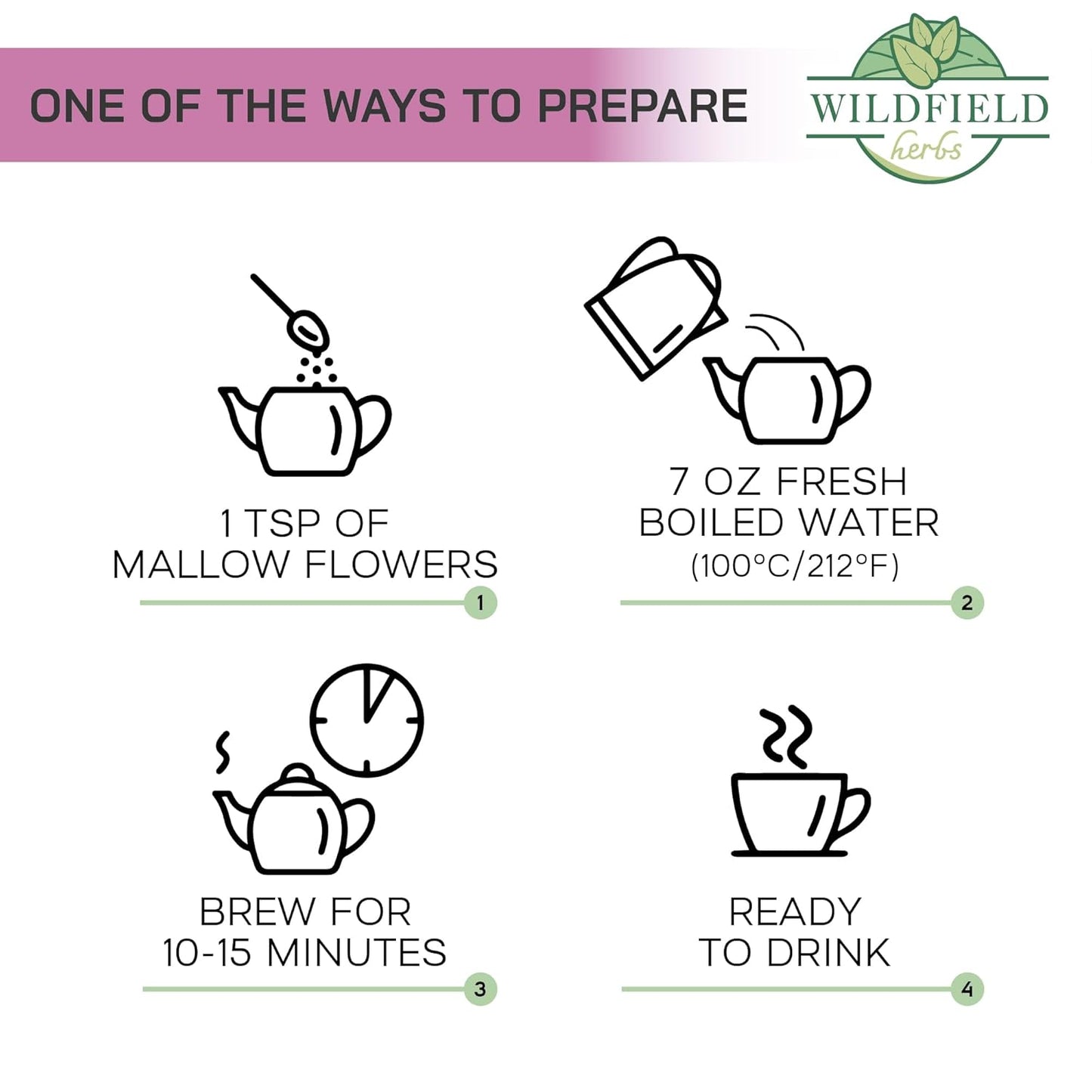 ONE OF THE WAYS TO PREPARE

WILDFIELD
herbs

1 TSP OF
MALLOW FLOWERS
1

7 OZ FRESH
BOILED WATER
(100°C/212°F)
2

BREW FOR
10-15 MINUTES
3

READY
TO DRINK
4