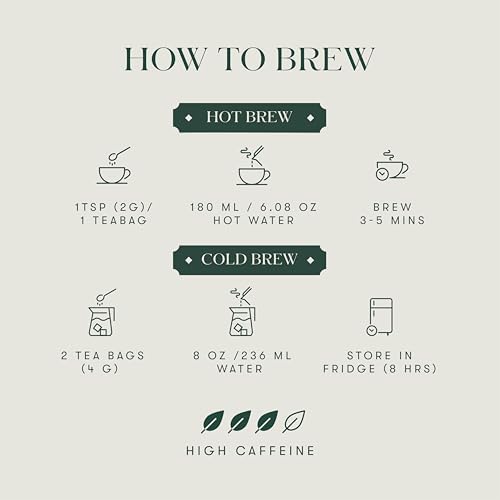 HOW TO BREW

HOT BREW

1TSP (2G)/
1 TEABAG

180 ML / 6.08 OZ
HOT WATER

BREW
3-5 MINS

COLD BREW

2 TEA BAGS
(4 G)

8 OZ /236 ML
WATER

STORE IN
FRIDGE (8 HRS)

HIGH CAFFEINE