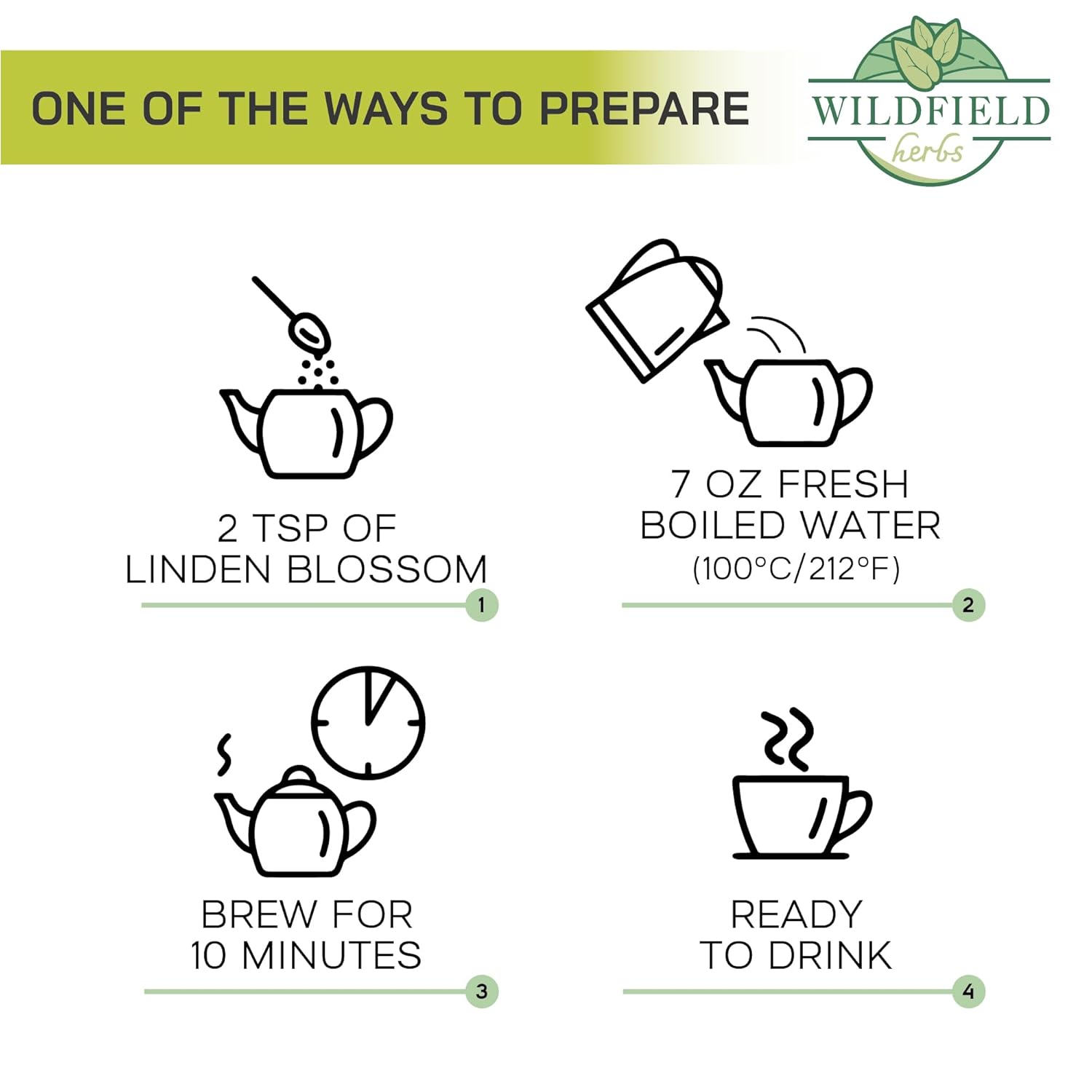 ONE OF THE WAYS TO PREPARE

WILDFIELD
herbs

2 TSP OF
LINDEN BLOSSOM
1

7 OZ FRESH
BOILED WATER
(100°C/212°F)
2

BREW FOR
10 MINUTES
3

READY
TO DRINK
4