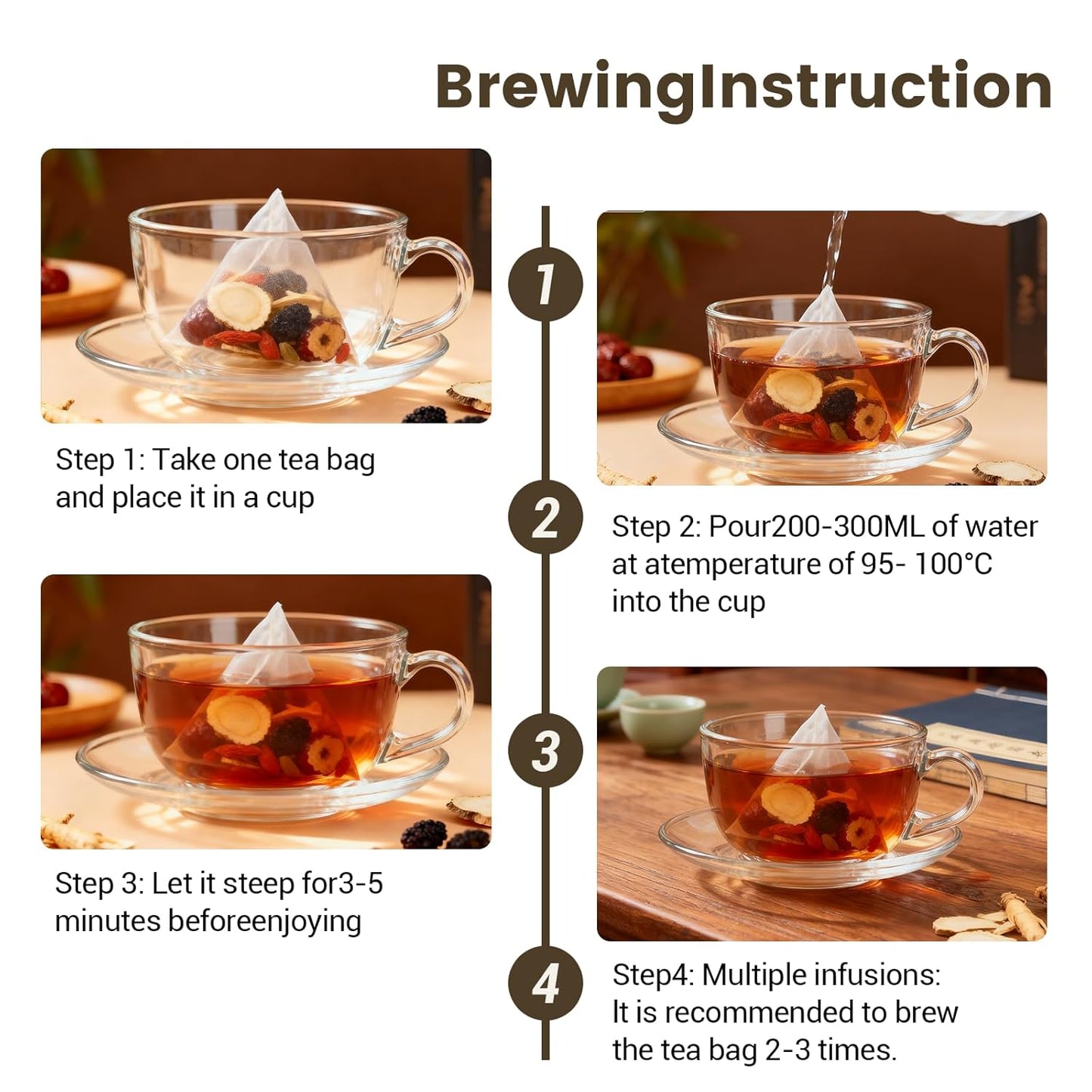 BrewingInstruction

1

Step 1: Take one tea bag and place it in a cup

2

Step 2: Pour200-300ML of water at atemperature of 95- 100°C into the cup

3

Step 3: Let it steep for3-5 minutes beforeenjoying

4

Step4: Multiple infusions: It is recommended to brew the tea bag 2-3 times.