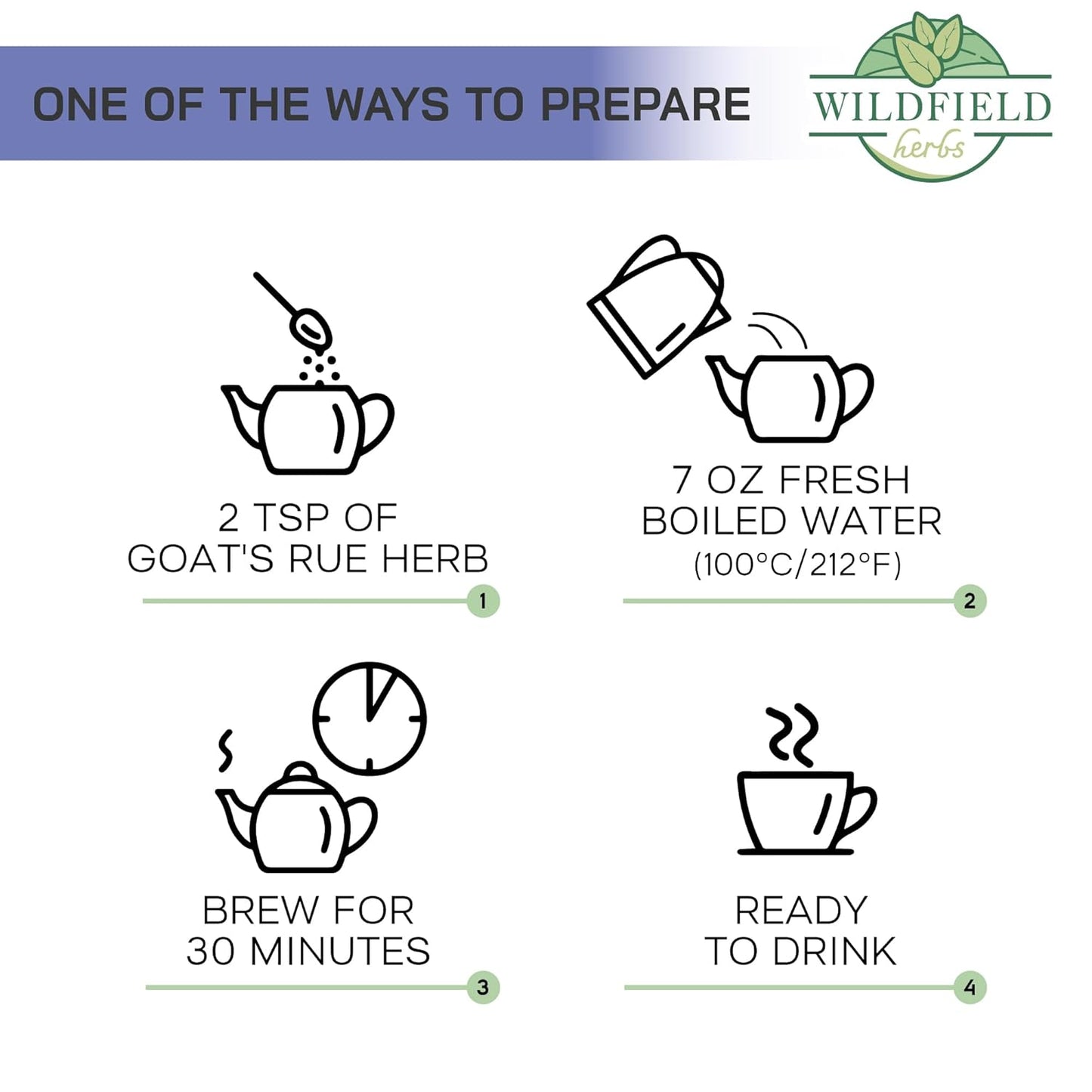 ONE OF THE WAYS TO PREPARE

WILDFIELD
herbs

2 TSP OF GOAT'S RUE HERB
1

7 OZ FRESH BOILED WATER (100°C/212°F)
2

BREW FOR 30 MINUTES
3

READY TO DRINK
4