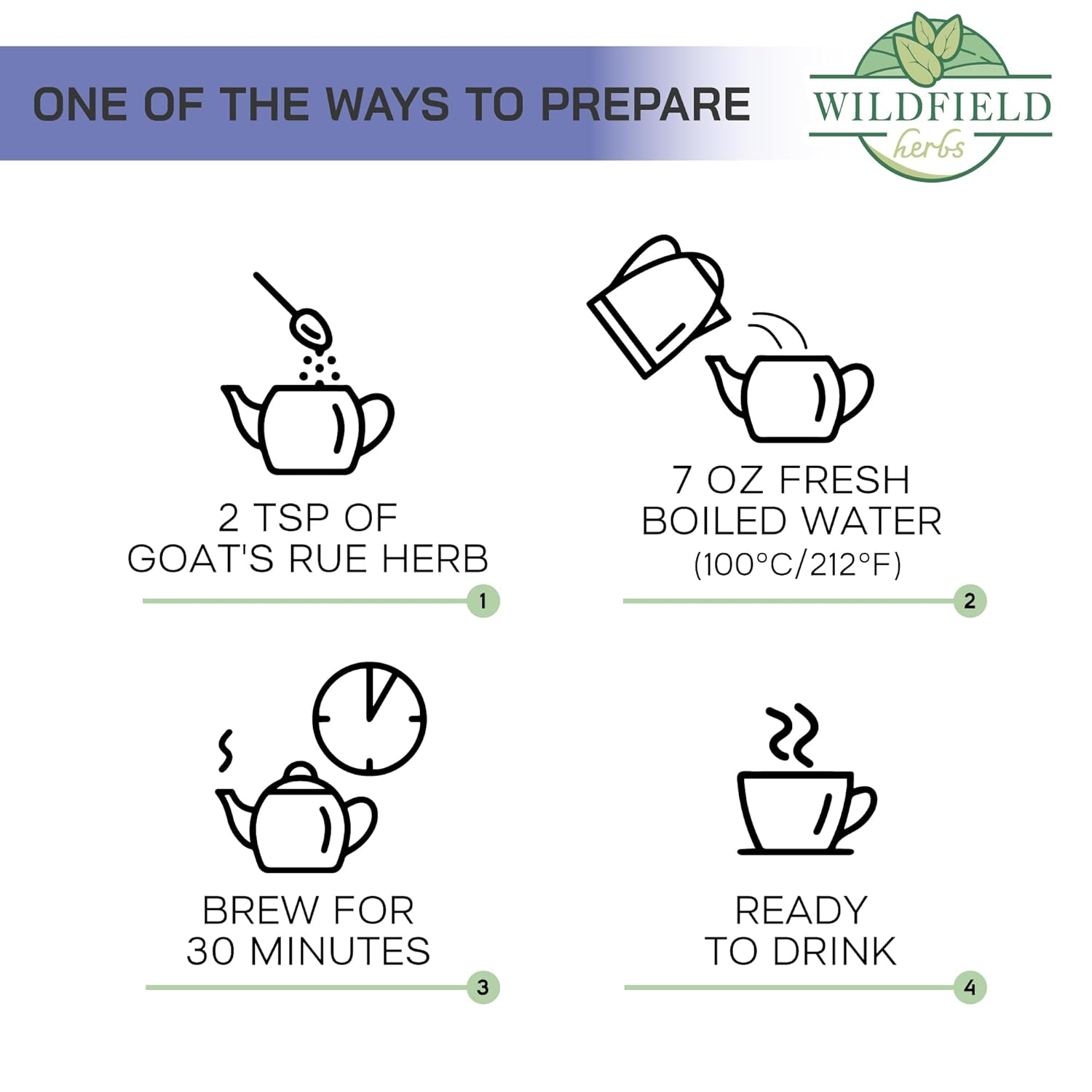 ONE OF THE WAYS TO PREPARE

WILDFIELD
herbs

2 TSP OF
GOAT'S RUE HERB

1

7 OZ FRESH
BOILED WATER
(100°C/212°F)

2

BREW FOR
30 MINUTES

3

READY
TO DRINK

4