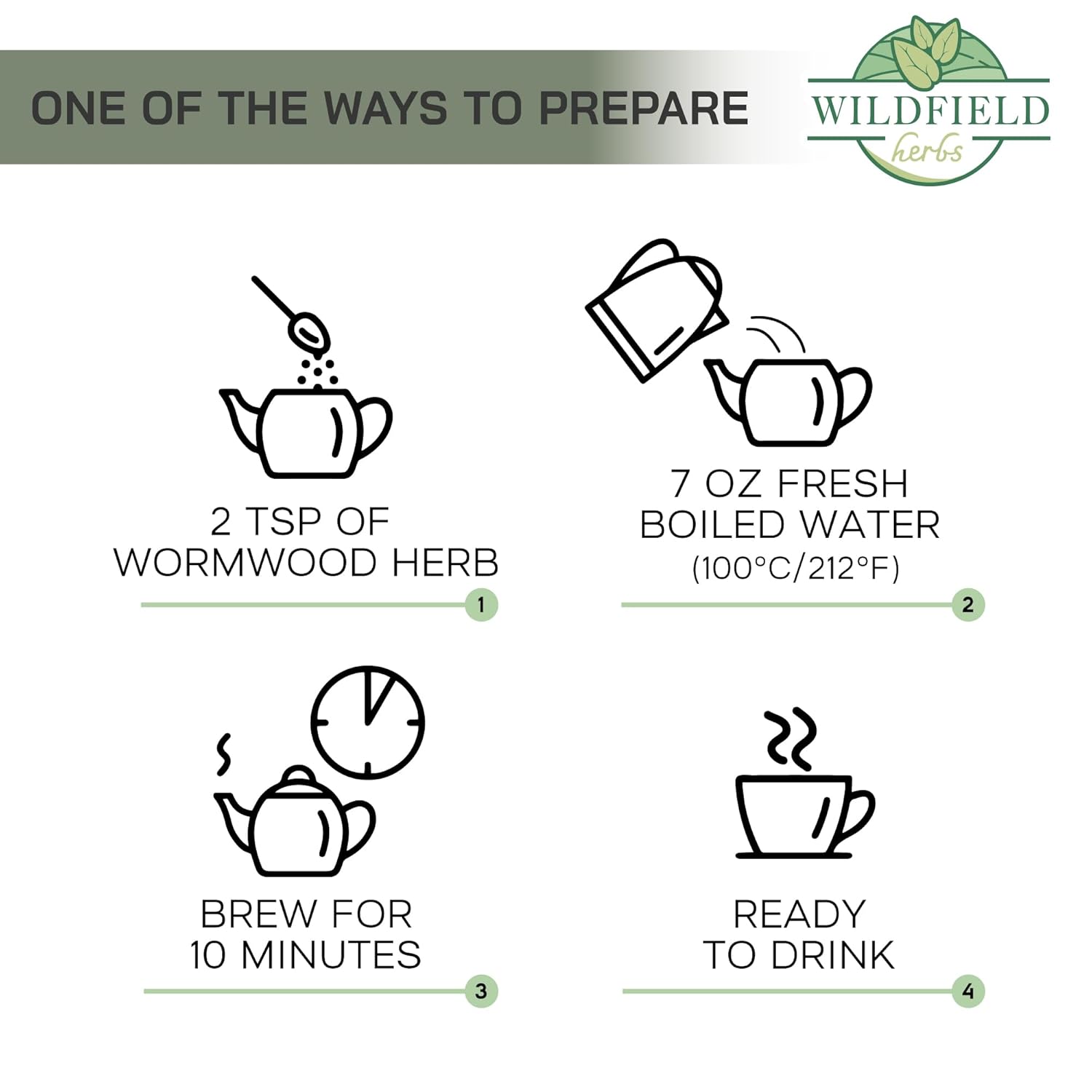 ONE OF THE WAYS TO PREPARE

WILDFIELD herbs

2 TSP OF WORMWOOD HERB

1

7 OZ FRESH BOILED WATER (100°C/212°F)

2

BREW FOR 10 MINUTES

3

READY TO DRINK

4