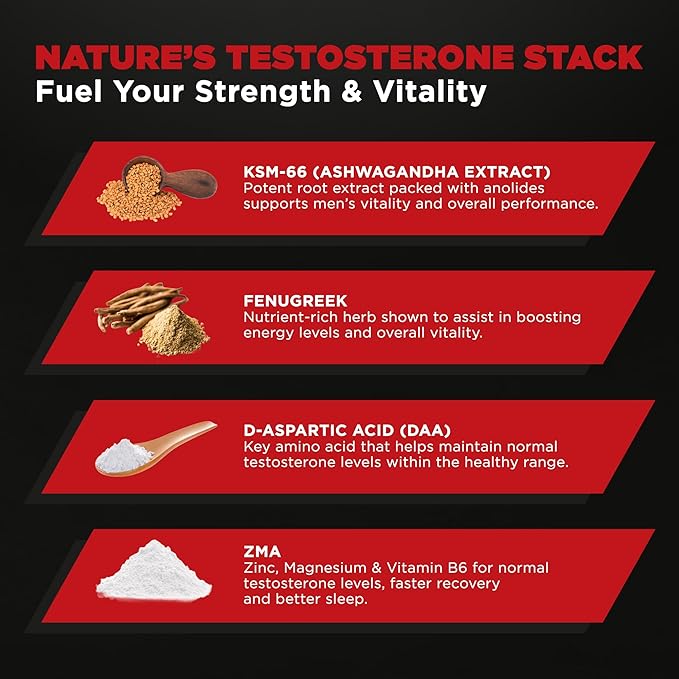 NATURE'S TESTOSTERONE STACK
Fuel Your Strength & Vitality

KSM-66 (ASHWAGANDHA EXTRACT)
Potent root extract packed with anolides supports men's vitality and overall performance.

FENUGREEK
Nutrient-rich herb shown to assist in boosting energy levels and overall vitality.

D-ASPARTIC ACID (DAA)
Key amino acid that helps maintain normal testosterone levels within the healthy range.

ZMA
Zinc, Magnesium & Vitamin B6 for normal testosterone levels, faster recovery and better sleep.