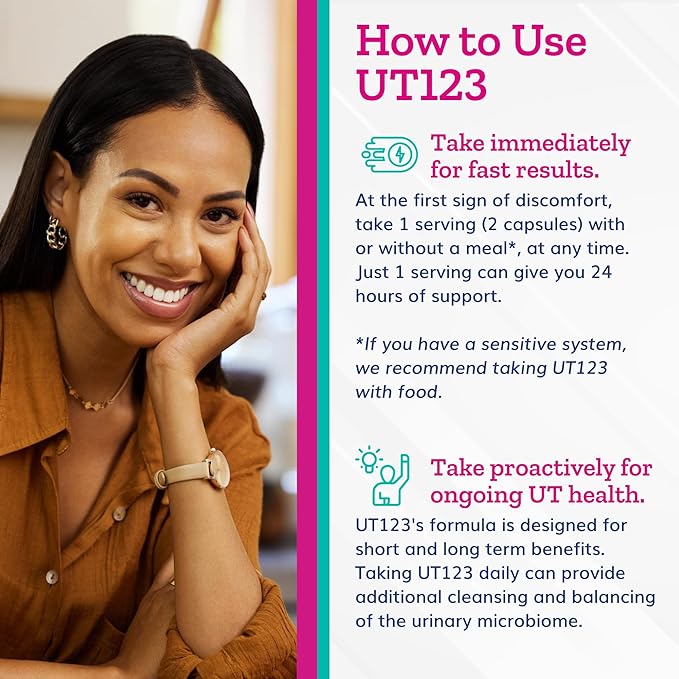 How to Use UT123

Take immediately for fast results.

At the first sign of discomfort, take 1 serving (2 capsules) with or without a meal*, at any time. Just 1 serving can give you 24 hours of support.

*If you have a sensitive system, we recommend taking UT123 with food.

Take proactively for ongoing UT health.

UT123's formula is designed for short and long term benefits. Taking UT123 daily can provide additional cleansing and balancing of the urinary microbiome.