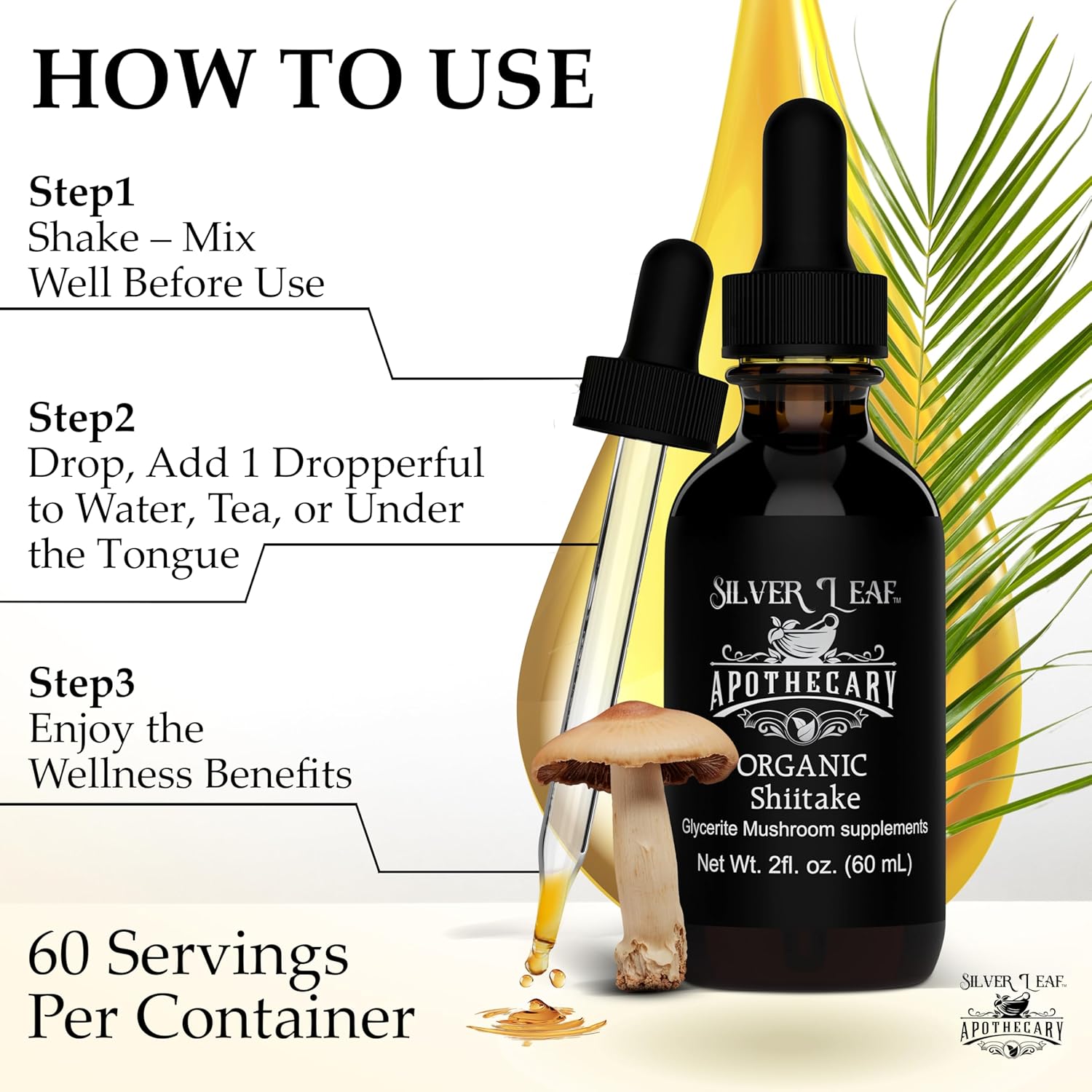 HOW TO USE

Step1
Shake – Mix
Well Before Use

Step2
Drop, Add 1 Dropperful to Water, Tea, or Under the Tongue

Step3
Enjoy the Wellness Benefits

60 Servings
Per Container

SILVER LEAF™
APOTHECARY
ORGANIC
Shiitake
Glycerite Mushroom supplements
Net Wt. 2fl. oz. (60 mL)

SILVER LEAF™
APOTHECARY